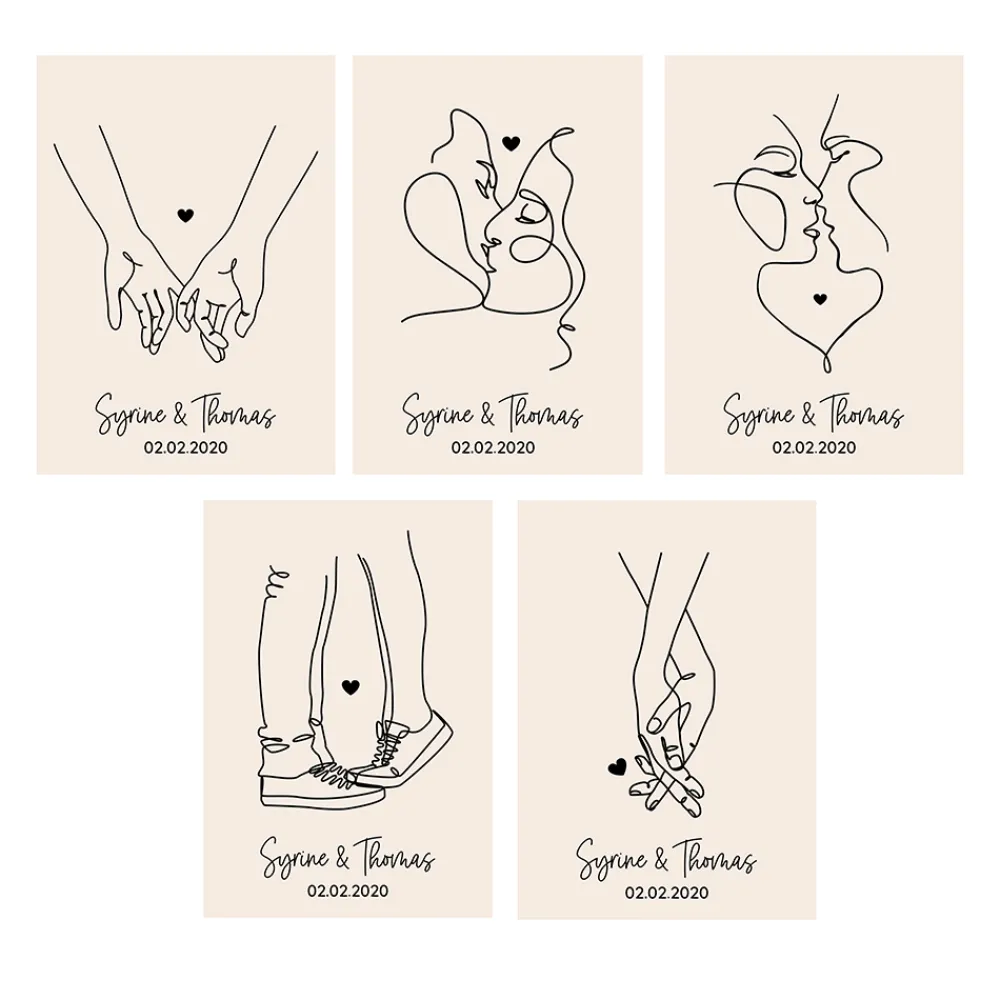 Syrine & Thomas
02.02.2020

Syrine & Thomas
02.02.2020

Syrine & Thomas
02.02.2020

Syrine & Thomas
02.02.2020

Syrine & Thomas
02.02.2020