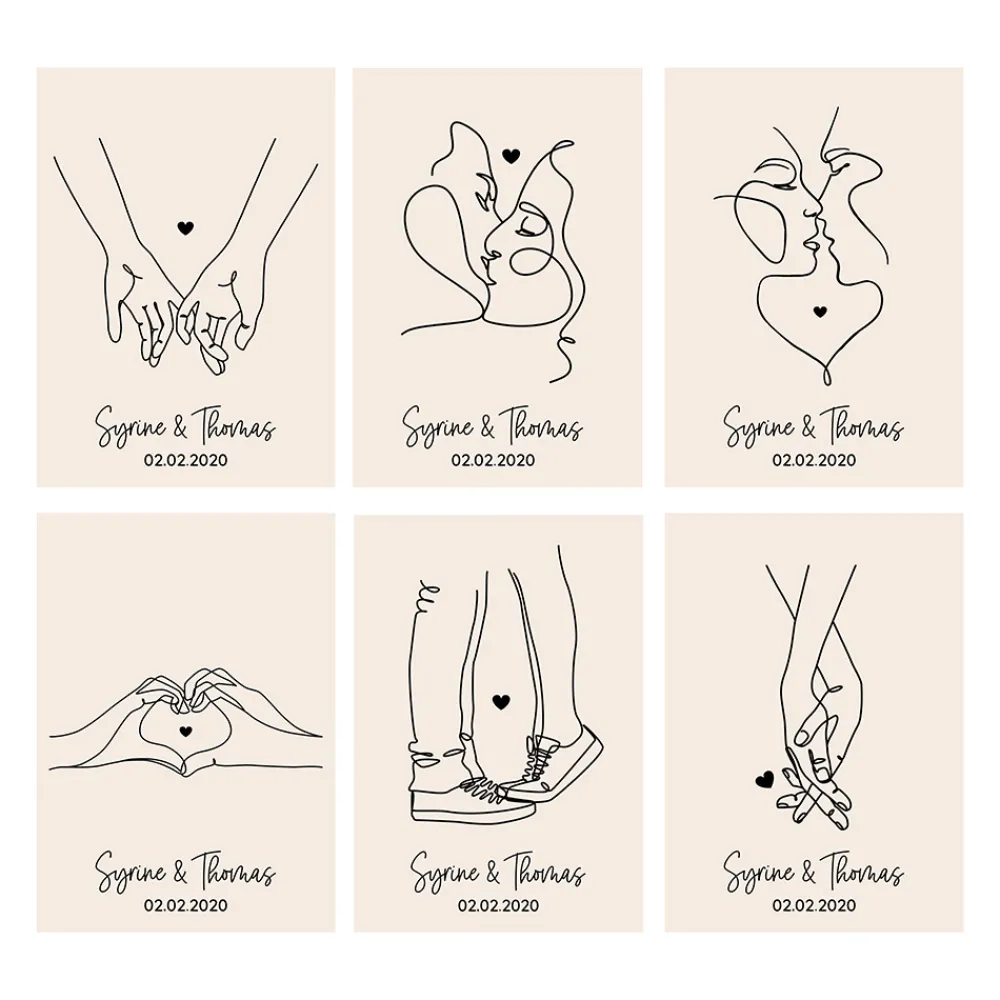 Syrine & Thomas
02.02.2020

Syrine & Thomas
02.02.2020

Syrine & Thomas
02.02.2020

Syrine & Thomas
02.02.2020

Syrine & Thomas
02.02.2020

Syrine & Thomas
02.02.2020